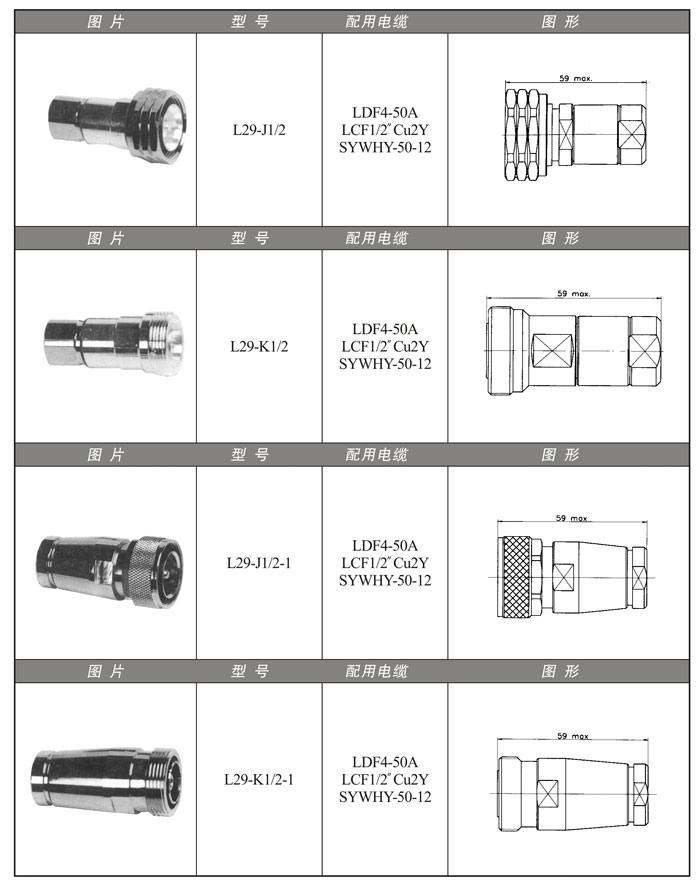 | 图 片 | 型 号 | 配用电缆 | 图 形 |
|---|---|---|---|
| | L29-J1/2 | LDF4-50A LCF1/2" Cu2Y SYWHY-50-12 | 59 max. |
| 图 片 | 型 号 | 配用电缆 | 图 形 |
| | L29-K1/2 | LDF4-50A LCF1/2" Cu2Y SYWHY-50-12 | 59 max. |
| 图 片 | 型 号 | 配用电缆 | 图 形 |
| | L29-J1/2-1 | LDF4-50A LCF1/2" Cu2Y SYWHY-50-12 | 59 max. |
| 图 片 | 型 号 | 配用电缆 | 图 形 |
| | L29-K1/2-1 | LDF4-50A LCF1/2" Cu2Y SYWHY-50-12 | 59 max. |